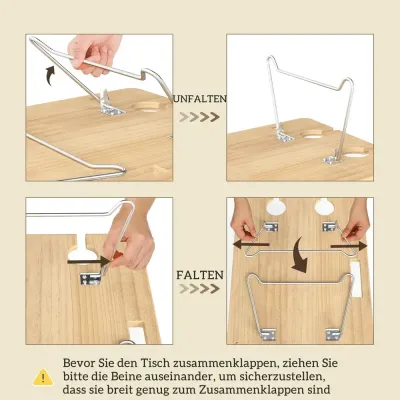 UNFALTEN

FALTEN

Bevor Sie den Tisch zusammenklappen, ziehen Sie bitte die Beine auseinander, um sicherzustellen, dass sie breit genug zum Zusammenklappen sind